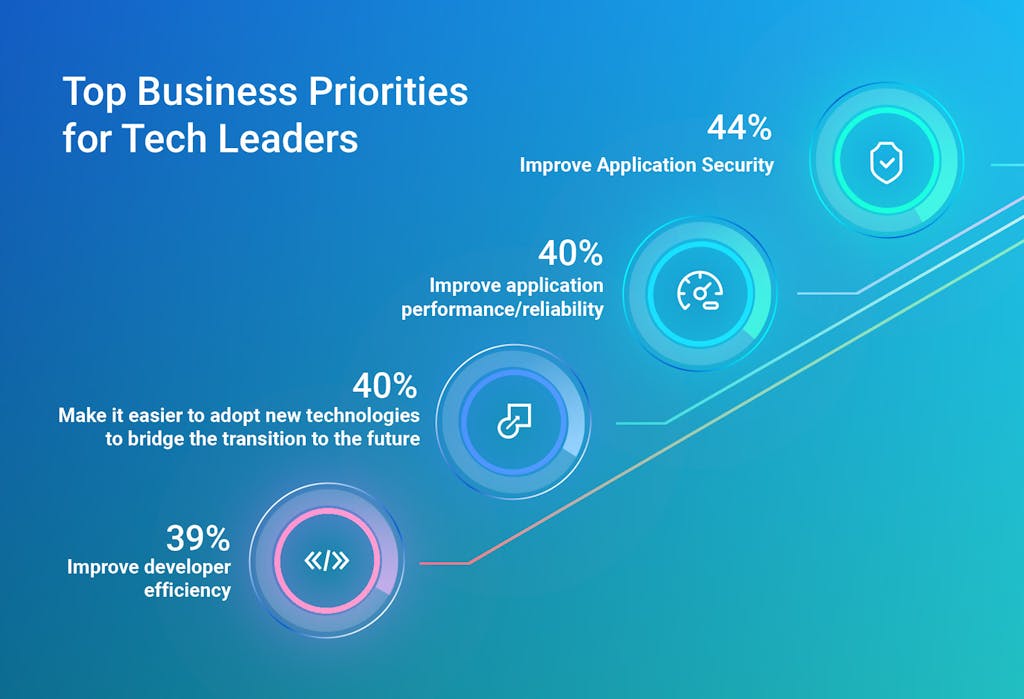 Top Business Priorities for Tech Leaders

44%
Improve Application Security

40%
Improve application performance/reliability

40%
Make it easier to adopt new technologies to bridge the transition to the future

39%
Improve developer efficiency